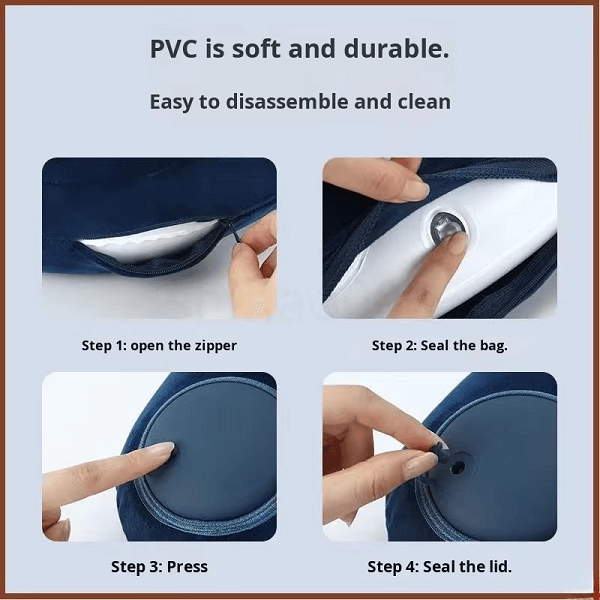 PVC is soft and durable.

Easy to disassemble and clean

Step 1: open the zipper

Step 2: Seal the bag.

Step 3: Press

Step 4: Seal the lid.